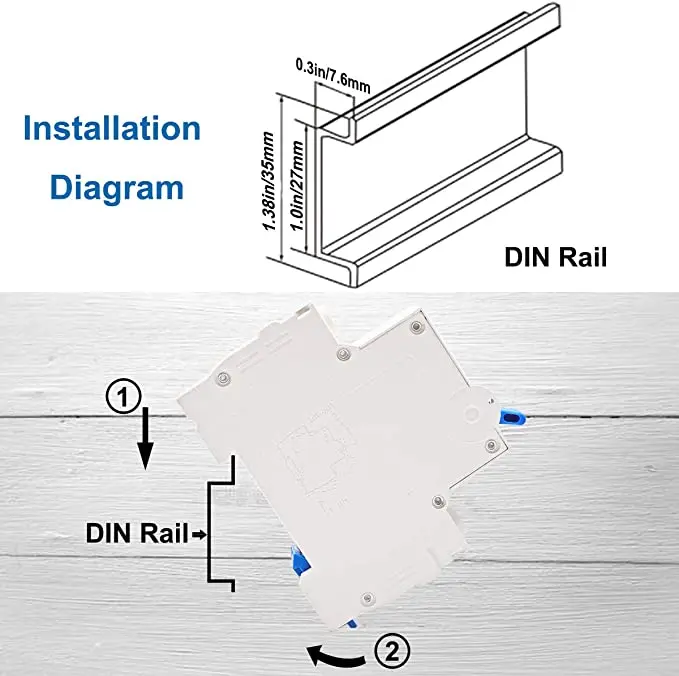 Installation Diagram

0.3in/7.6mm

1.38in/35mm

1.0in/27mm

DIN Rail

①

DIN Rail

②